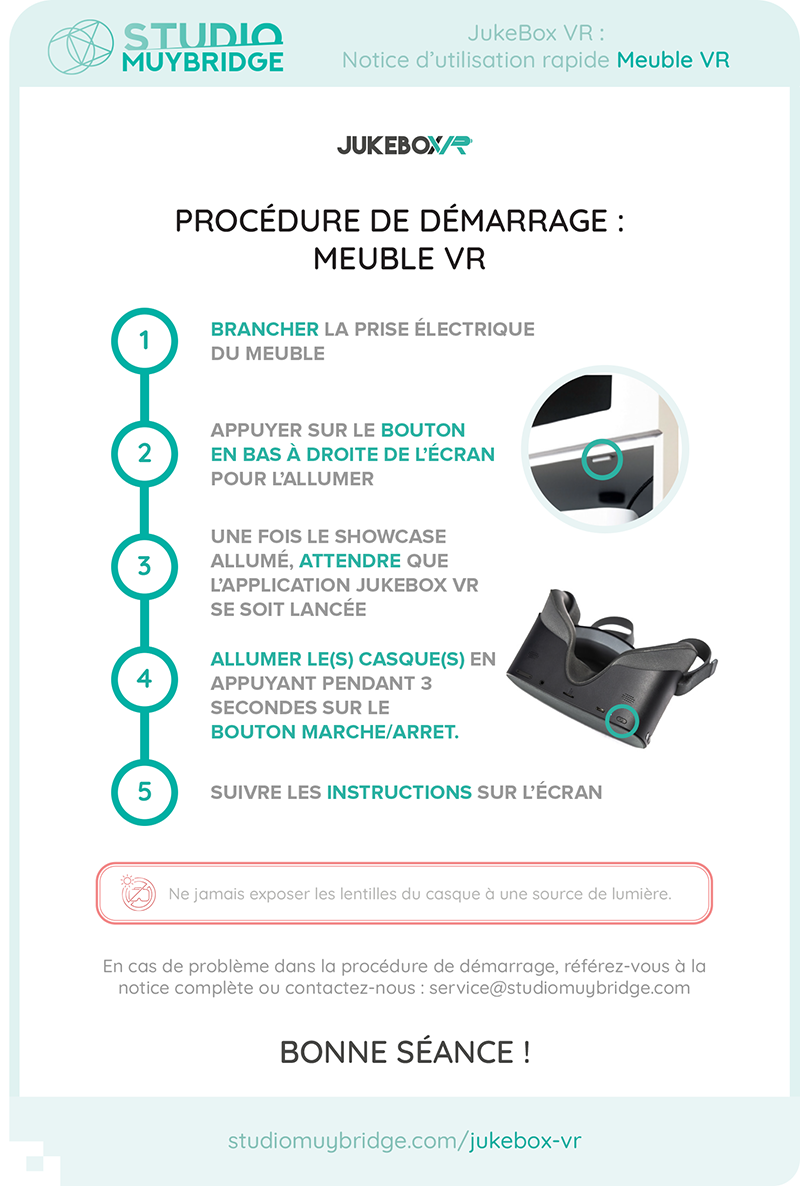 STUDIO MUYBRIDGE

JukeBox VR : Notice d'utilisation rapide Meuble VR

JUKEBOXVR

PROCÉDURE DE DÉMARRAGE : MEUBLE VR

1 BRANCHER LA PRISE ÉLECTRIQUE DU MEUBLE

2 APPUYER SUR LE BOUTON EN BAS À DROITE DE L'ÉCRAN POUR L'ALLUMER

3 UNE FOIS LE SHOWCASE ALLUMÉ, ATTENDRE QUE L'APPLICATION JUKEBOX VR SE SOIT LANCÉE

4 ALLUMER LE(S) CASQUE(S) EN APPUYANT PENDANT 3 SECONDES SUR LE BOUTON MARCHE/ARRET.

5 SUIVRE LES INSTRUCTIONS SUR L'ÉCRAN

Ne jamais exposer les lentilles du casque à une source de lumière.

En cas de problème dans la procédure de démarrage, référez-vous à la notice complète ou contactez-nous : service@studiomuybridge.com

BONNE SÉANCE !

studiomuybridge.com/jukebox-vr